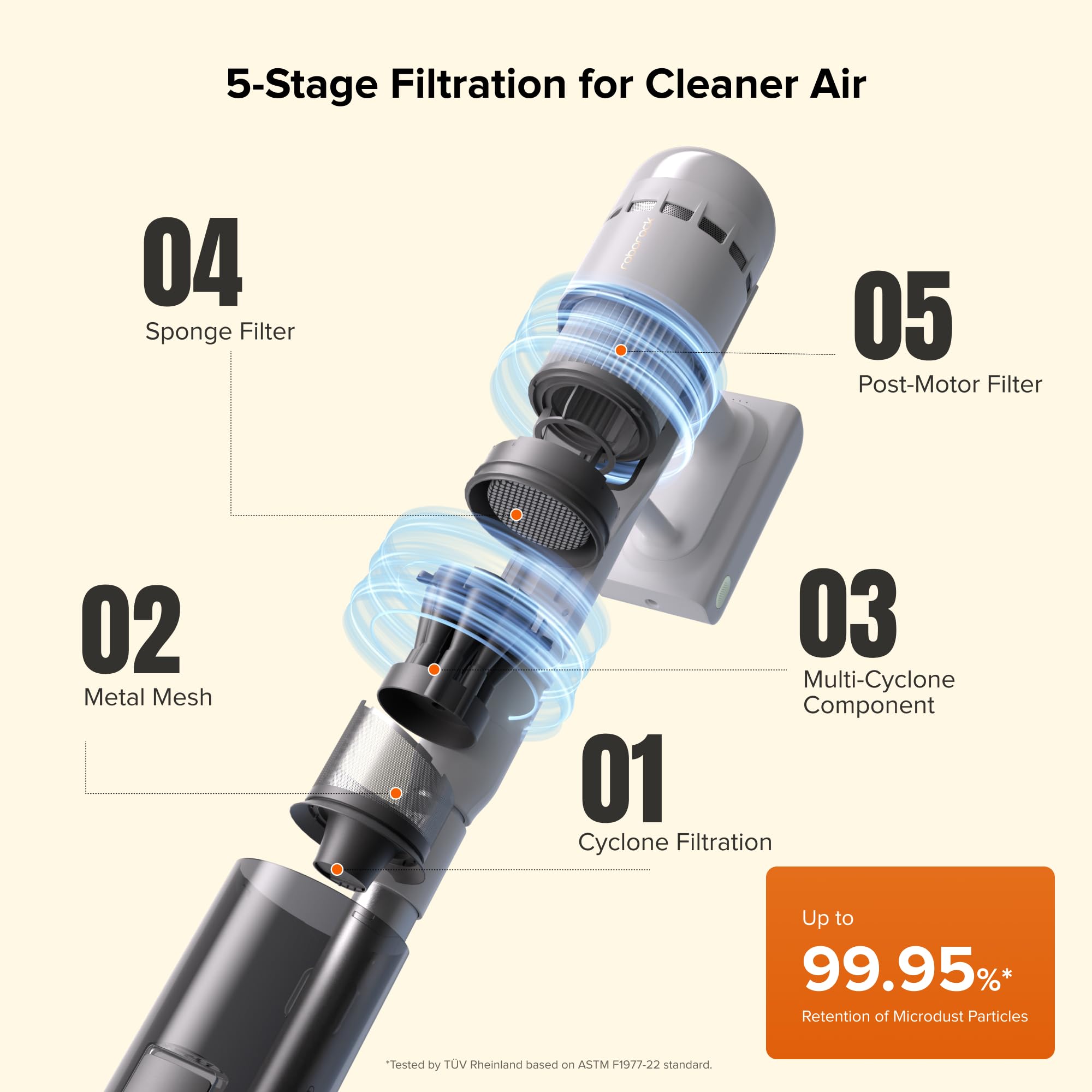 5-Stage Filtration for Cleaner Air

04
Sponge Filter

roborock

05
Post-Motor Filter

02
Metal Mesh

03
Multi-Cyclone Component

01
Cyclone Filtration

Up to
99.95%*
Retention of Microdust Particles

*Tested by TÜV Rheinland based on ASTM F1977-22 standard.